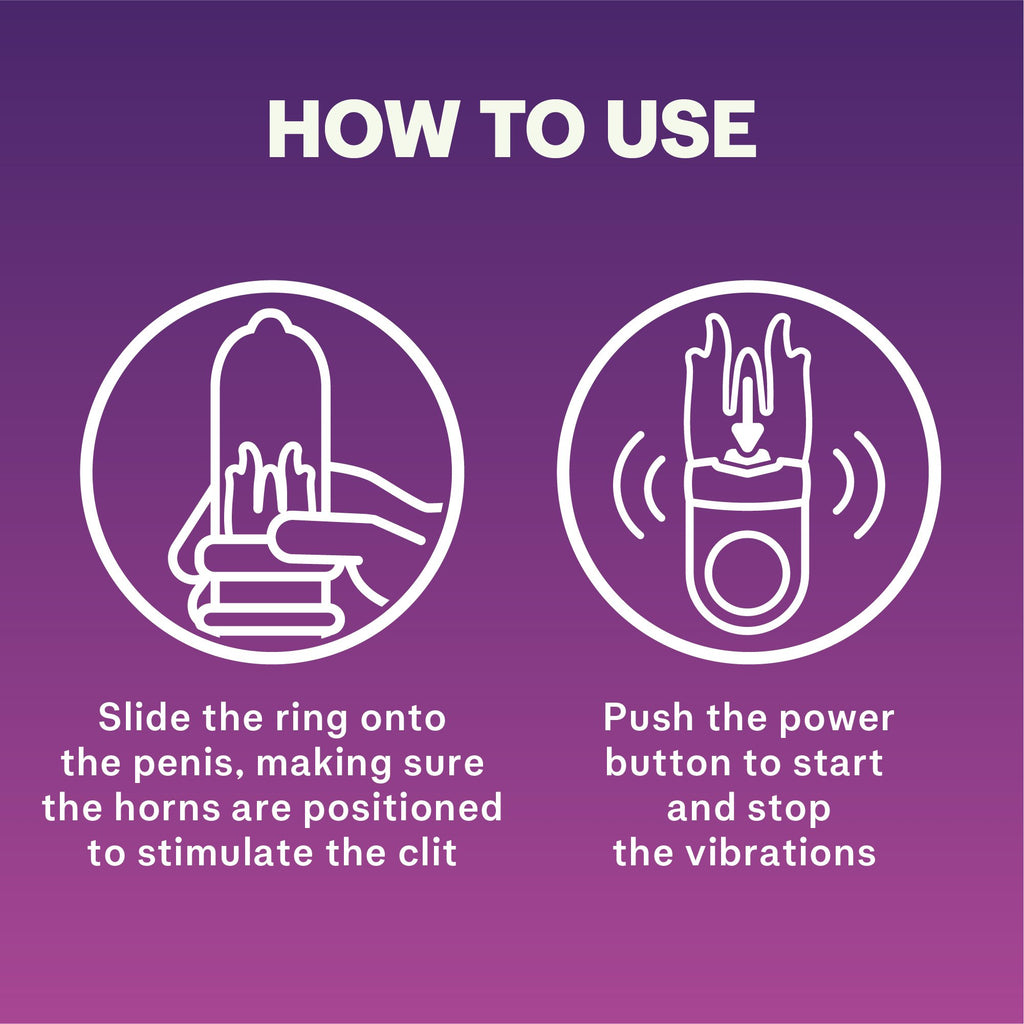 HOW TO USE

Slide the ring onto the penis, making sure the horns are positioned to stimulate the clit

Push the power button to start and stop the vibrations