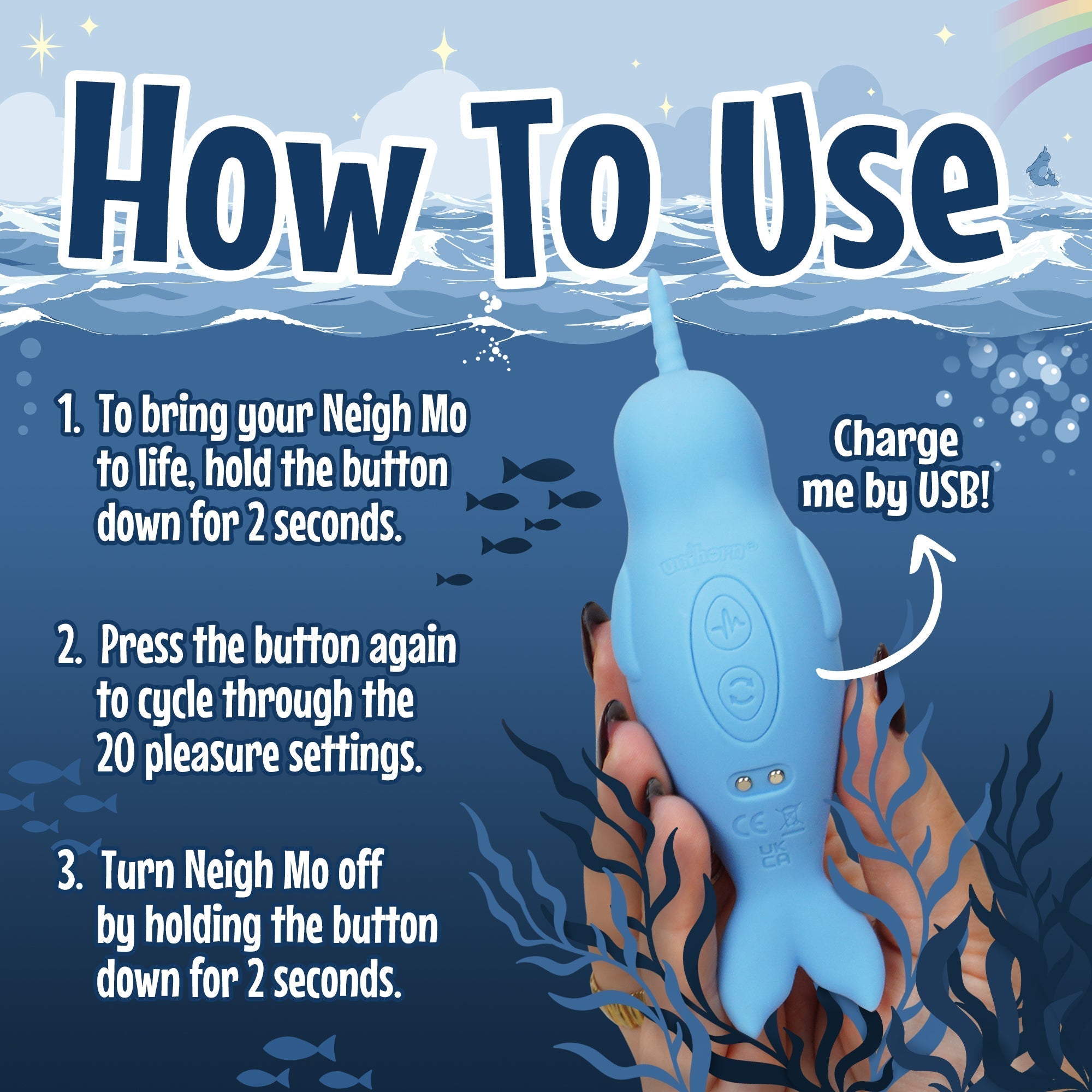 How To Use

1. To bring your Neigh Mo to life, hold the button down for 2 seconds.

2. Press the button again to cycle through the 20 pleasure settings.

3. Turn Neigh Mo off by holding the button down for 2 seconds.

Charge me by USB!

unihorn®

CE

UK CA