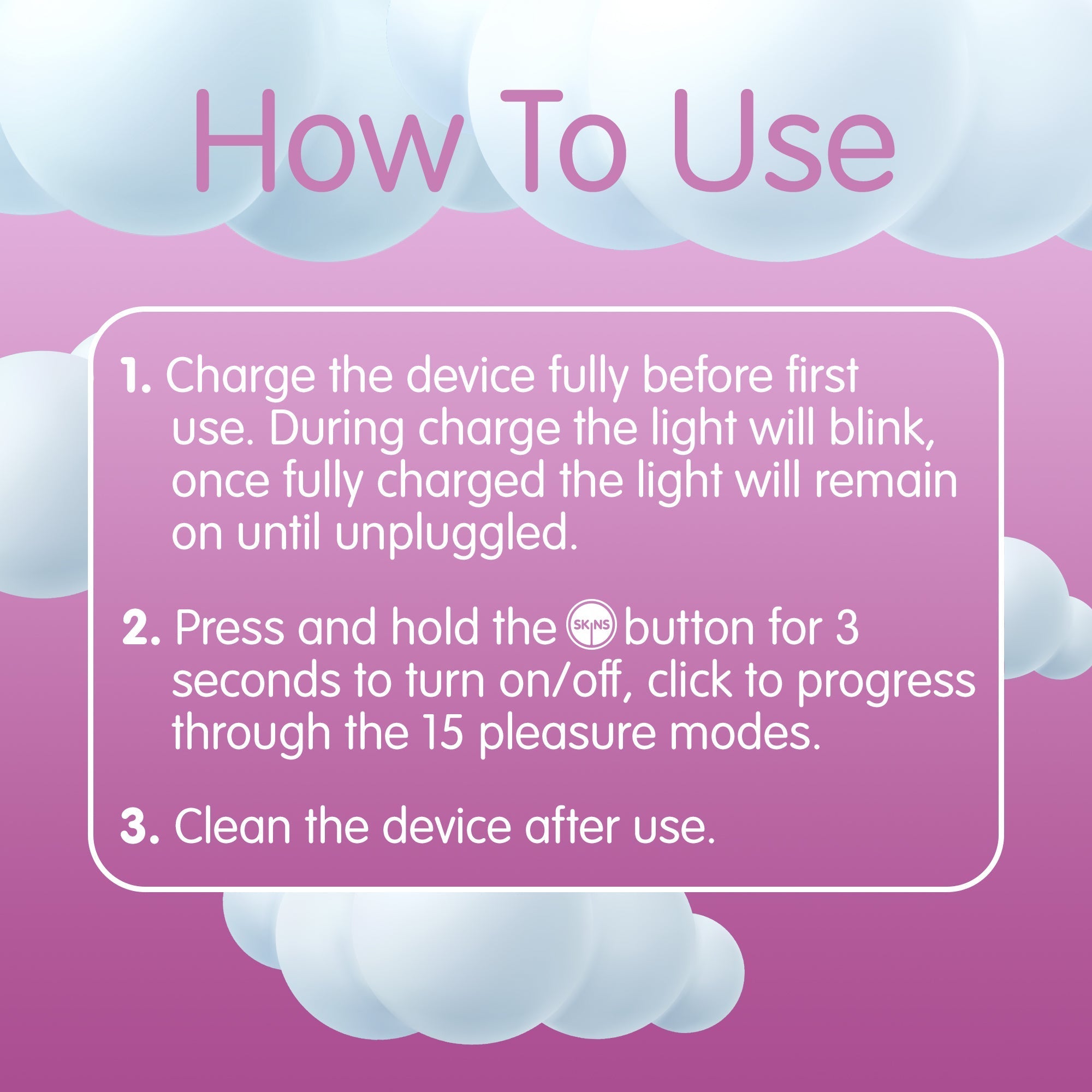 How To Use

1. Charge the device fully before first use. During charge the light will blink, once fully charged the light will remain on until unpluggled.

2. Press and hold the SKINS button for 3 seconds to turn on/off, click to progress through the 15 pleasure modes.

3. Clean the device after use.